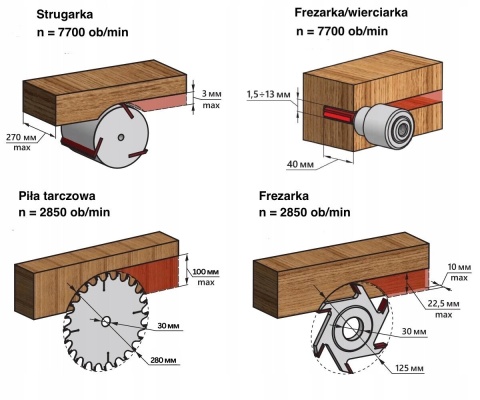 Strugarka
n = 7700 ob/min

3 мм
max

270 мм
max

Frezarka/wierciarka
n = 7700 ob/min

1,5÷13 мм

40 мм

Piła tarczowa
n = 2850 ob/min

100 мм
max

30 мм

280 мм

Frezarka
n = 2850 ob/min

10 мм
max

22,5 мм
max

30 мм

125 мм